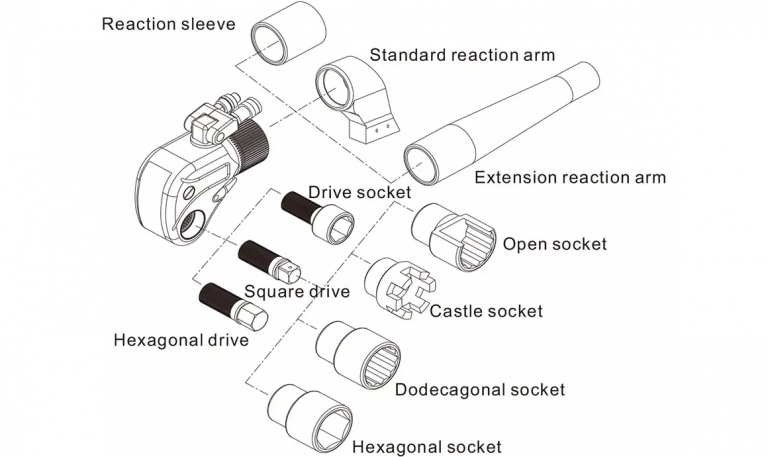 Reaction sleeve

Standard reaction arm

Extension reaction arm

Drive socket

Open socket

Square drive

Castle socket

Hexagonal drive

Dodecagonal socket

Hexagonal socket